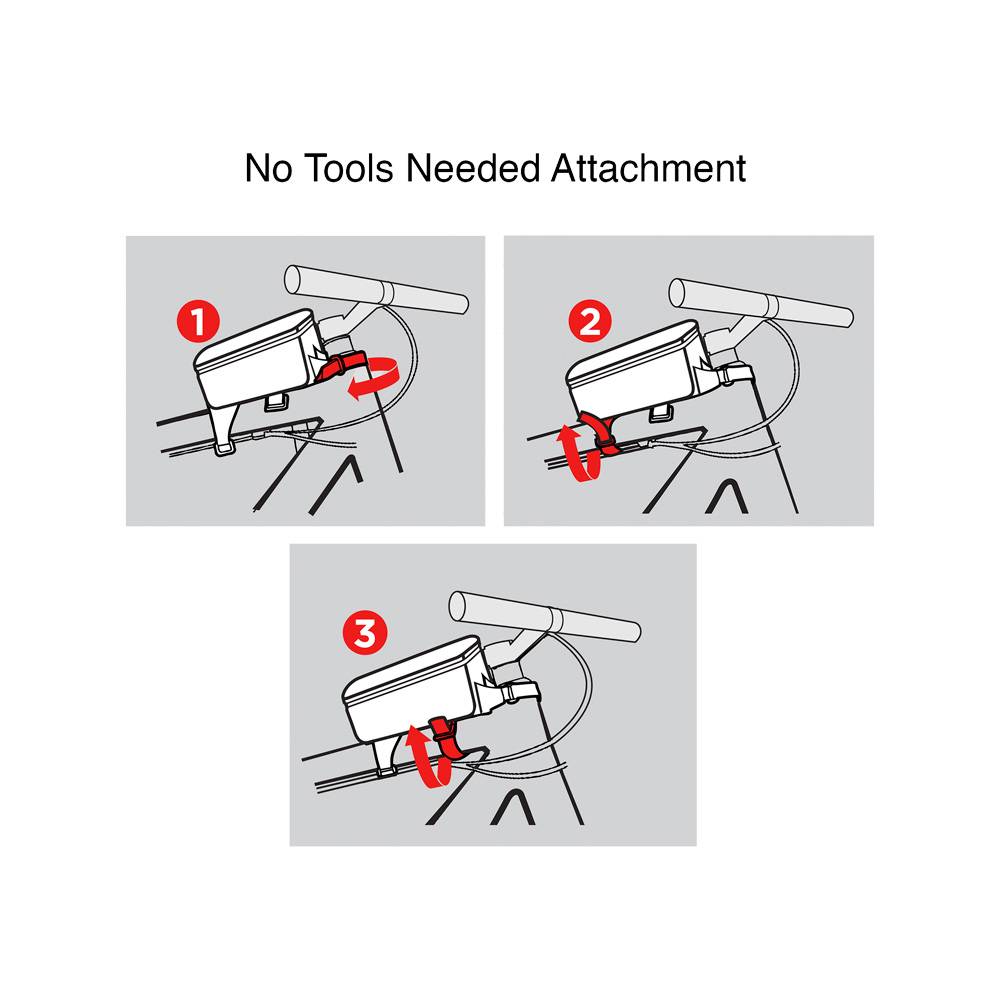 No Tools Needed Attachment

1

2

3